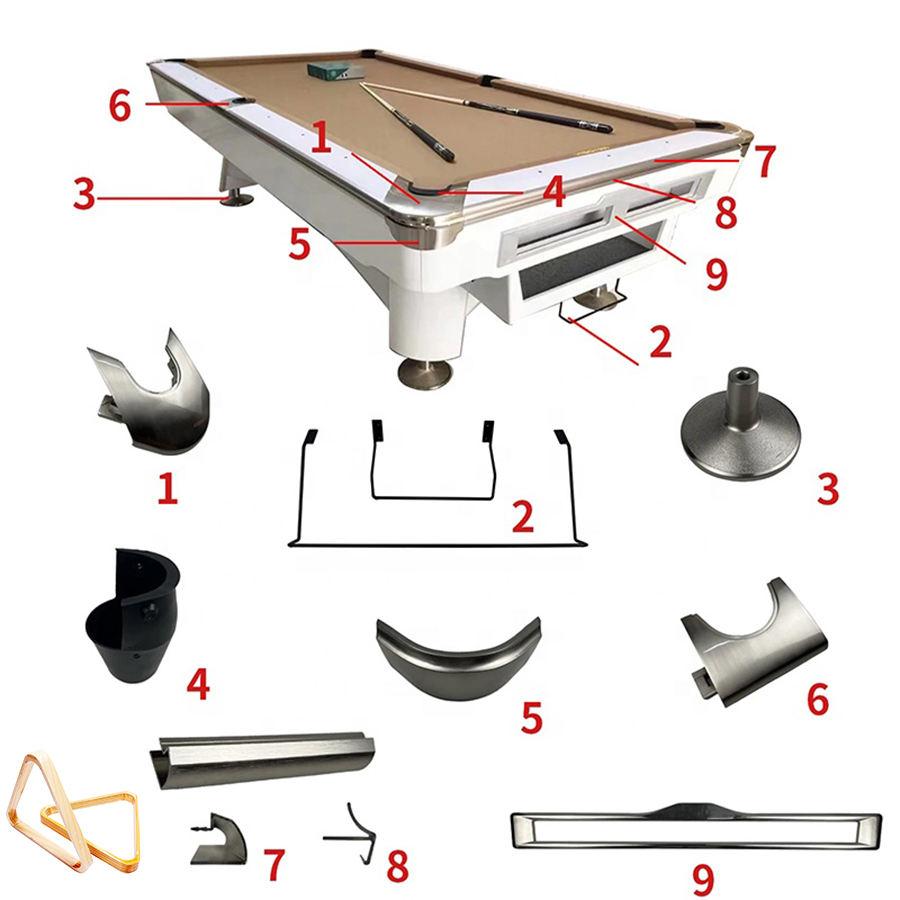 6
1
7
3
4
8
5
9
2
1
2
3
4
5
6
7
8
9